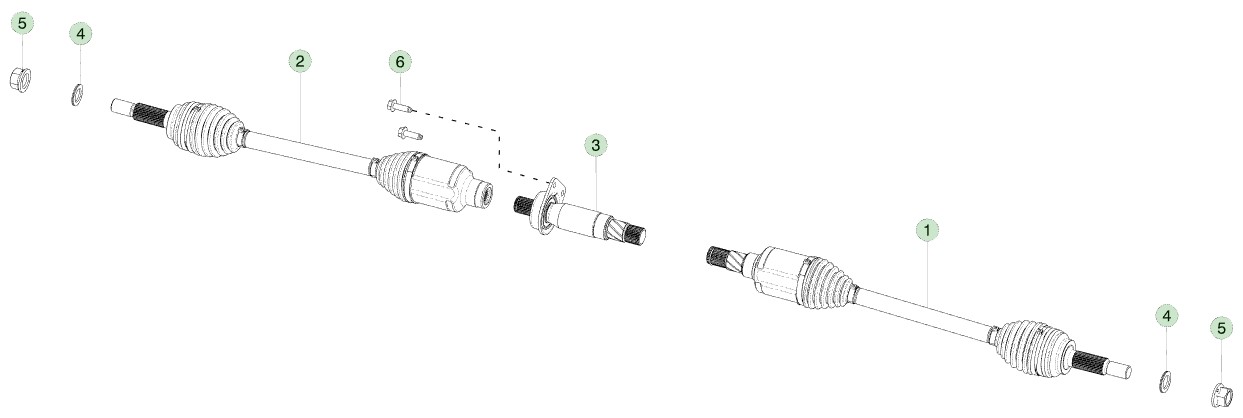 5
4
2
6
3
1
4
5